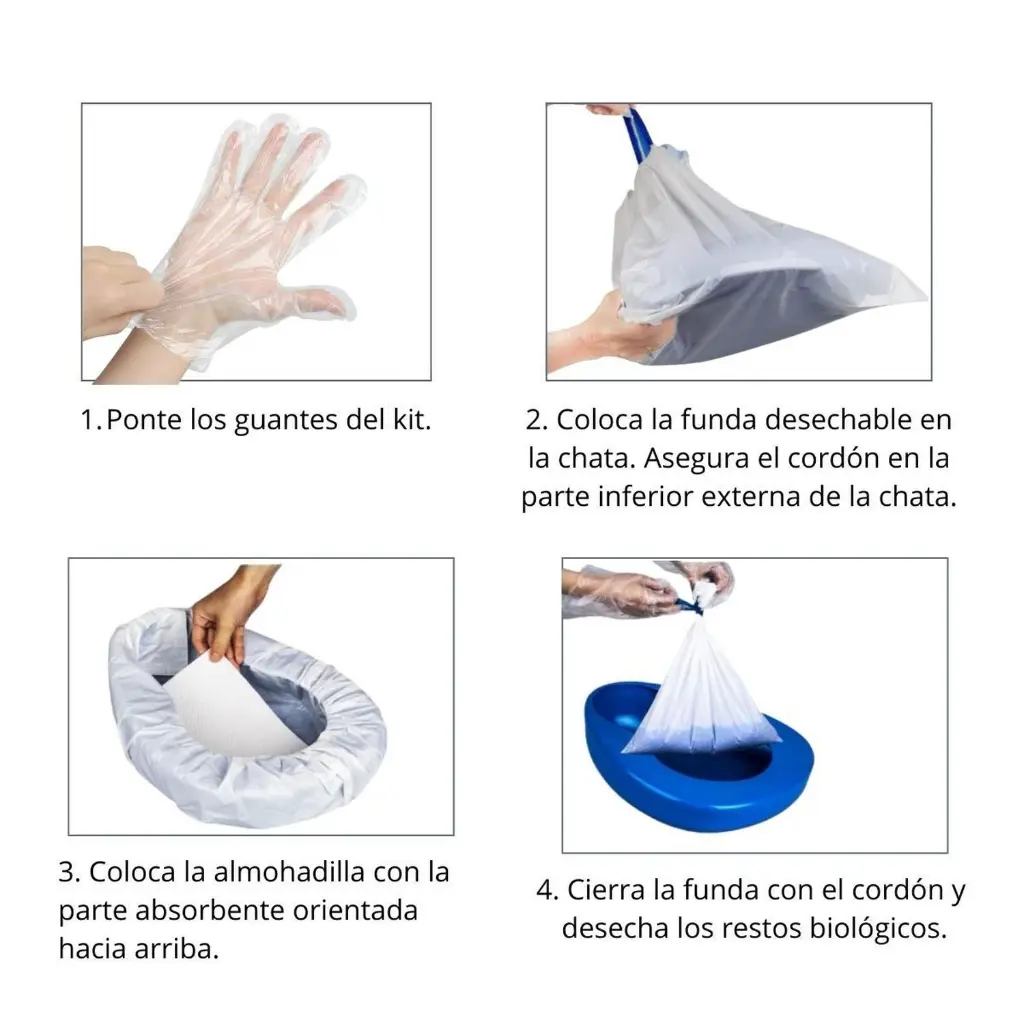 1. Ponte los guantes del kit.

2. Coloca la funda desechable en la chata. Asegura el cordón en la parte inferior externa de la chata.

3. Coloca la almohadilla con la parte absorbente orientada hacia arriba.

4. Cierra la funda con el cordón y desecha los restos biológicos.